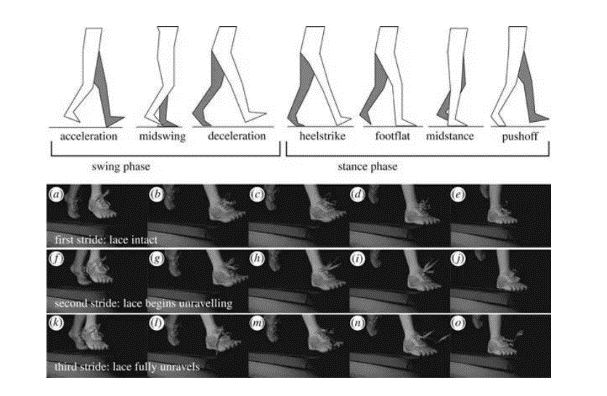 acceleration midswing deceleration heelstrike footflat midstance pushoff

swing phase

stance phase

(a) (b) (c) (d) (e)

first stride: lace intact

(f) (g) (h) (i) (j)

second stride: lace begins unravelling

(k) (l) (m) (n) (o)

third stride: lace fully unravels